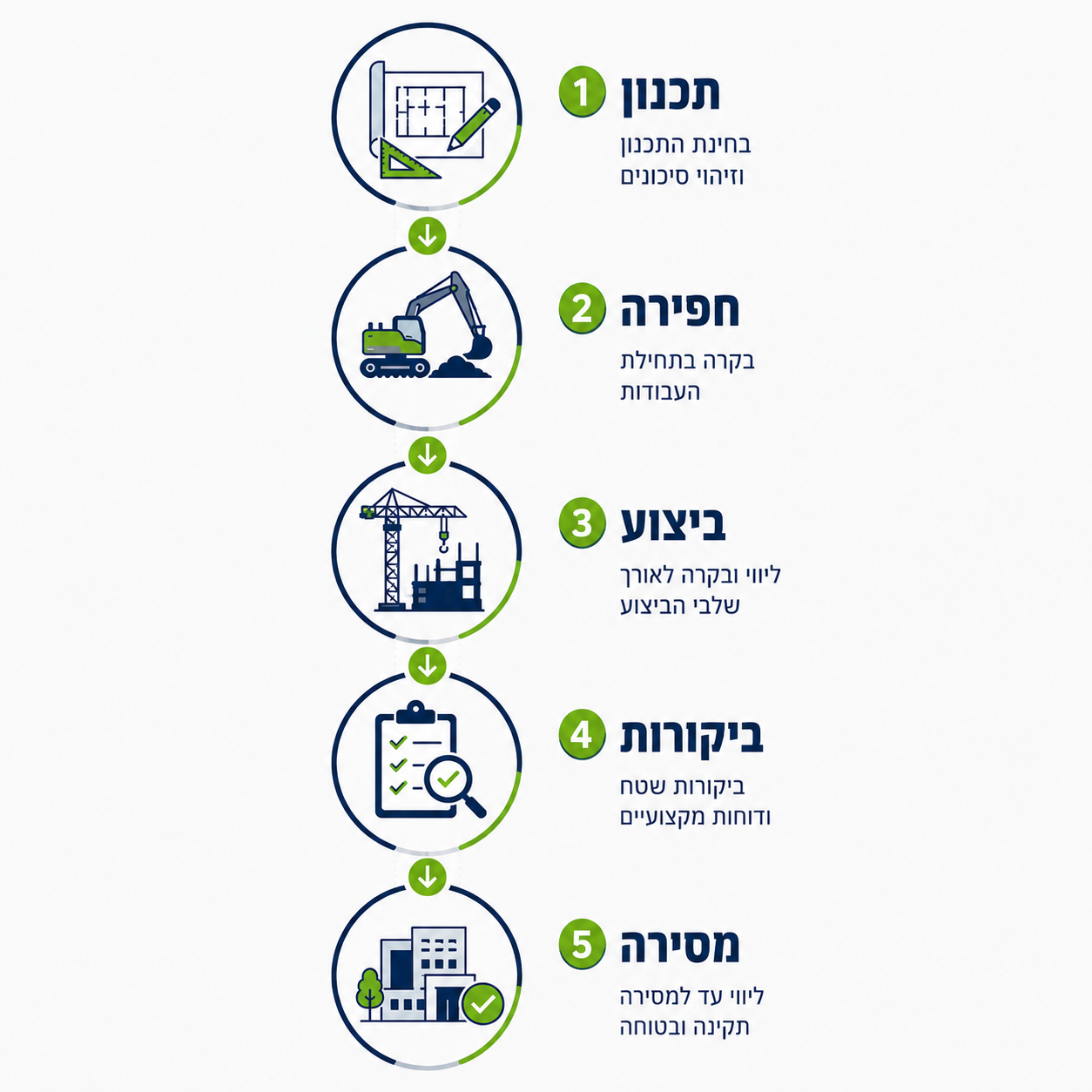 1 תכנון
בחינת התכנון
וזיהוי סיכונים

2 חפירה
בקרה בתחילת
העבודות

3 ביצוע
ליווי ובקרה לאורך
שלבי הביצוע

4 ביקורות
ביקורות שטח
ודוחות מקצועיים

5 מסירה
ליווי עד למסירה
תקינה ובטוחה